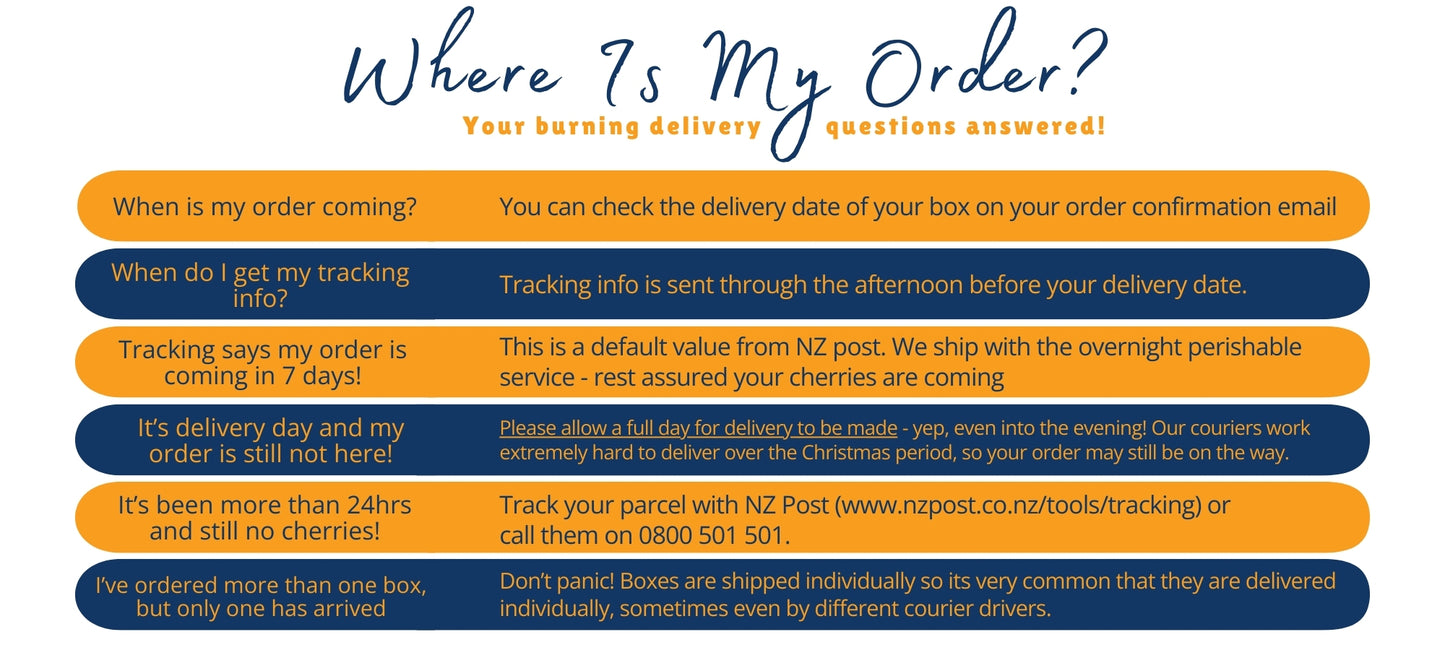 Where Is My Order?
Your burning delivery questions answered!

When is my order coming?
You can check the delivery date of your box on your order confirmation email

When do I get my tracking info?
Tracking info is sent through the afternoon before your delivery date.

Tracking says my order is coming in 7 days!
This is a default value from NZ post. We ship with the overnight perishable service - rest assured your cherries are coming

It's delivery day and my order is still not here!
Please allow a full day for delivery to be made - yep, even into the evening! Our couriers work extremely hard to deliver over the Christmas period, so your order may still be on the way.

It's been more than 24hrs and still no cherries!
Track your parcel with NZ Post (www.nzpost.co.nz/tools/tracking) or call them on 0800 501 501.

I've ordered more than one box, but only one has arrived
Don't panic! Boxes are shipped individually so its very common that they are delivered individually, sometimes even by different courier drivers.